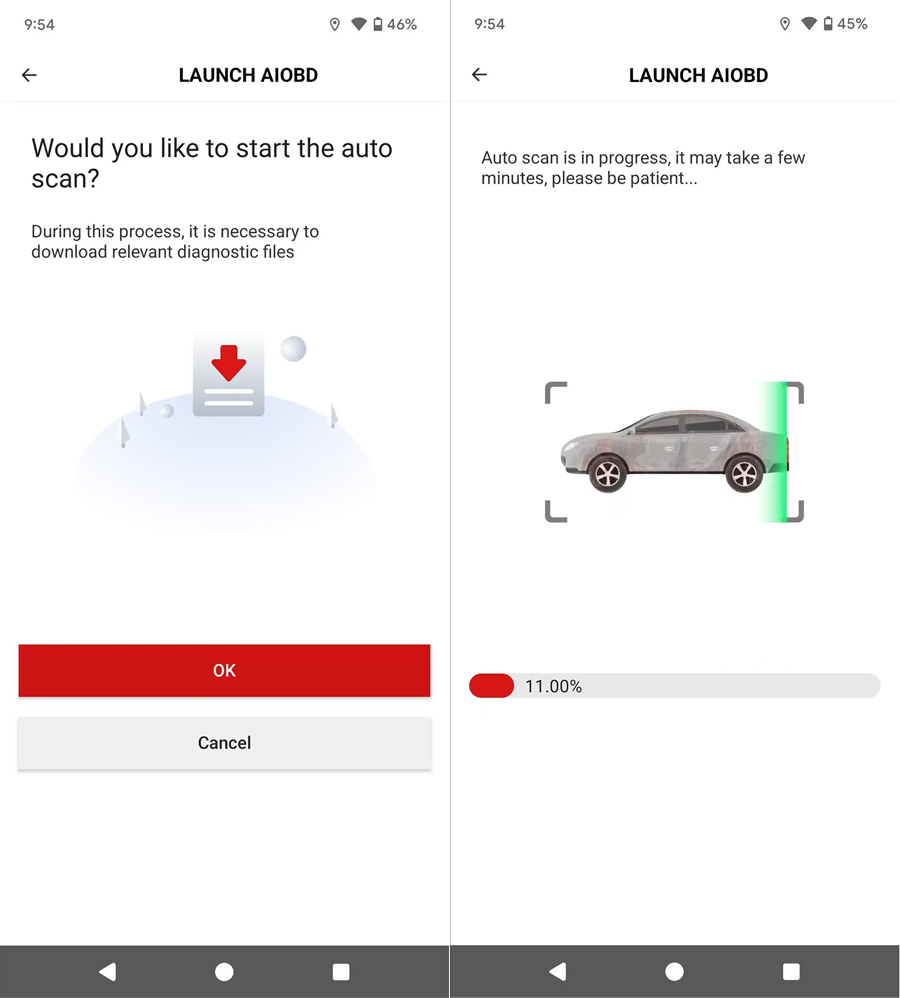 9:54 46%

LAUNCH AIOBD

Would you like to start the auto scan?

During this process, it is necessary to download relevant diagnostic files

OK

Cancel

9:54 45%

LAUNCH AIOBD

Auto scan is in progress, it may take a few minutes, please be patient...

11.00%